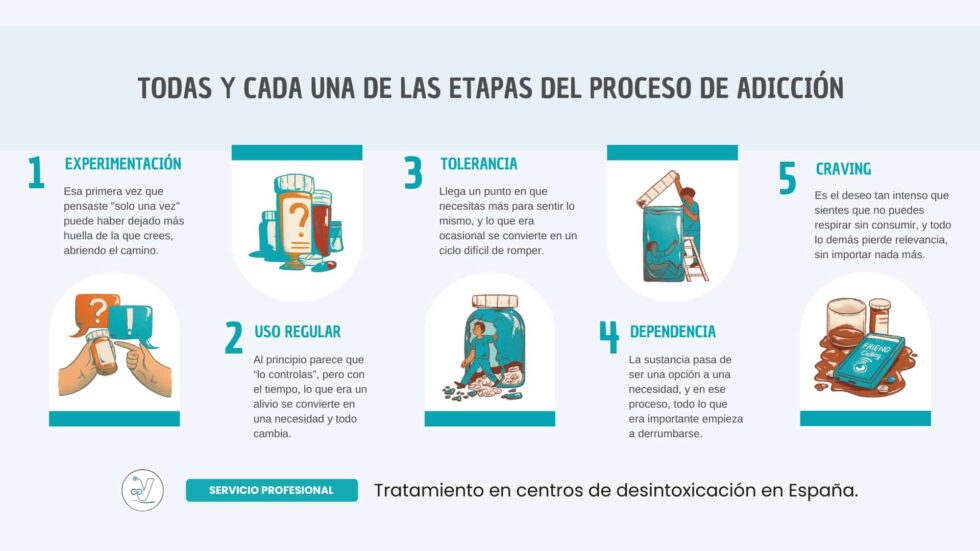 TODAS Y CADA UNA DE LAS ETAPAS DEL PROCESO DE ADICCIÓN

1 EXPERIMENTACIÓN

Esa primera vez que pensaste "solo una vez" puede haber dejado más huella de la que crees, abriendo el camino.

2 USO REGULAR

Al principio parece que "lo controlas", pero con el tiempo, lo que era un alivio se convierte en una necesidad y todo cambia.

3 TOLERANCIA

Llega un punto en que necesitas más para sentir lo mismo, y lo que era ocasional se convierte en un ciclo difícil de romper.

4 DEPENDENCIA

La sustancia pasa de ser una opción a una necesidad, y en ese proceso, todo lo que era importante empieza a derrumbarse.

5 CRAVING

Es el deseo tan intenso que sientes que no puedes respirar sin consumir, y todo lo demás pierde relevancia, sin importar nada más.

FRIEND Calling

SERVICIO PROFESIONAL

Tratamiento en centros de desintoxicación en España.